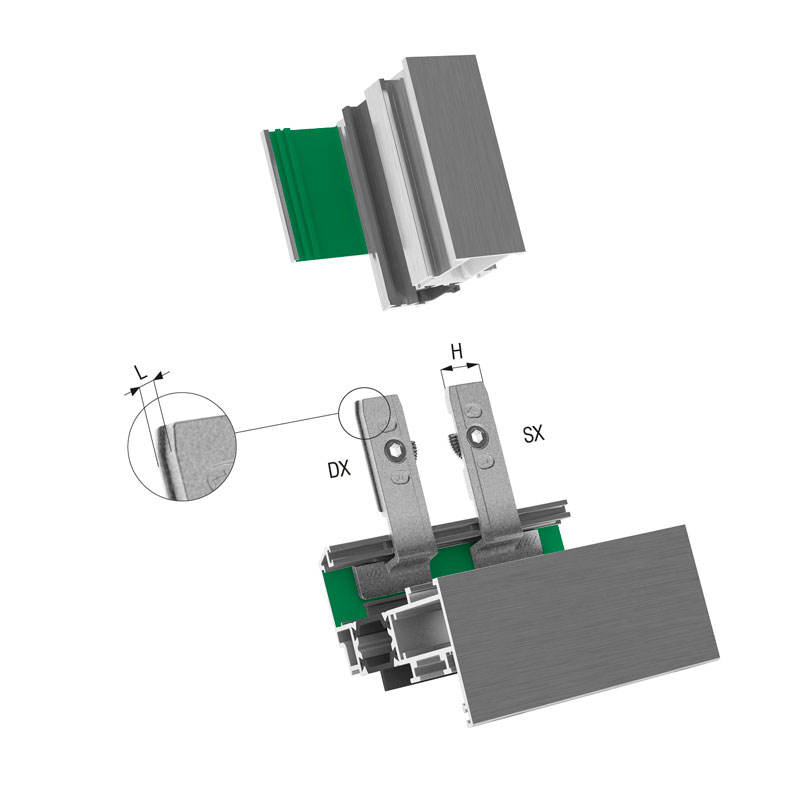 L
H
DX
SX