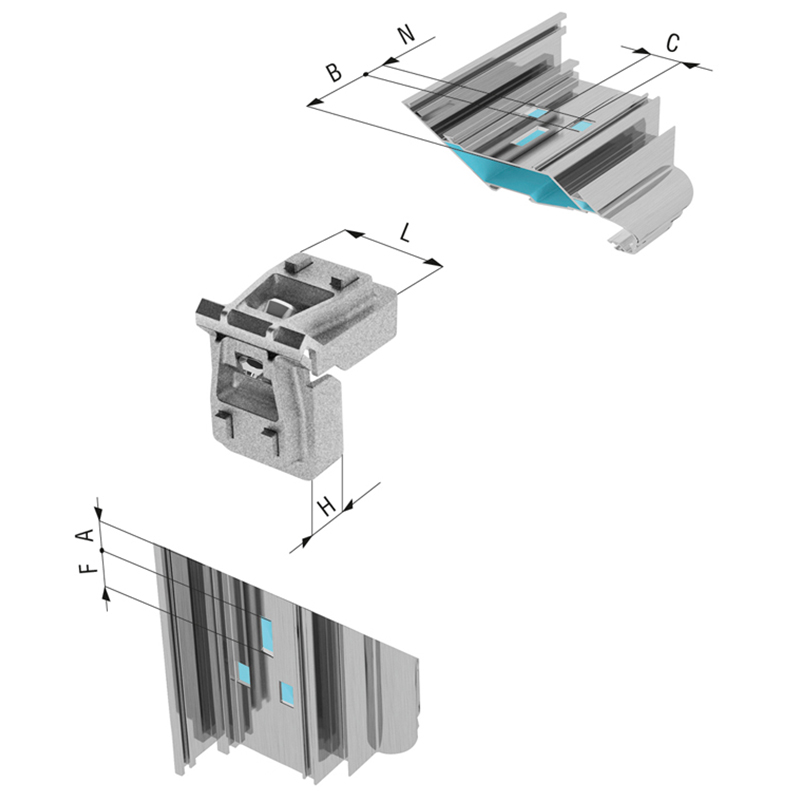 B
N
C
L
H
A
F